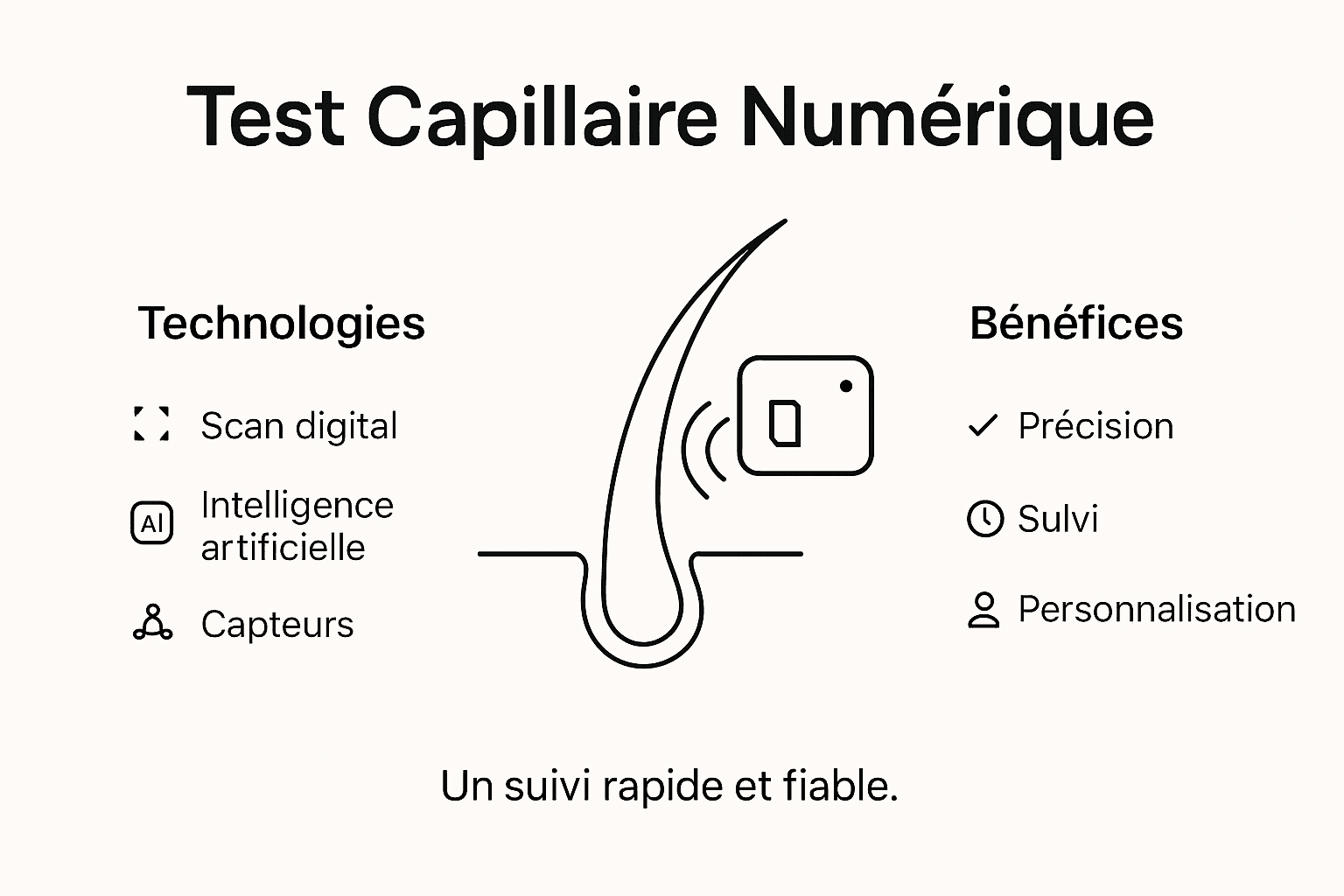 Test Capillaire Numérique

Technologies

Scan digital

AI Intelligence artificielle

Capteurs

Bénéfices

Précision

Sulvi

Personnalisation

Un suivi rapide et fiable.