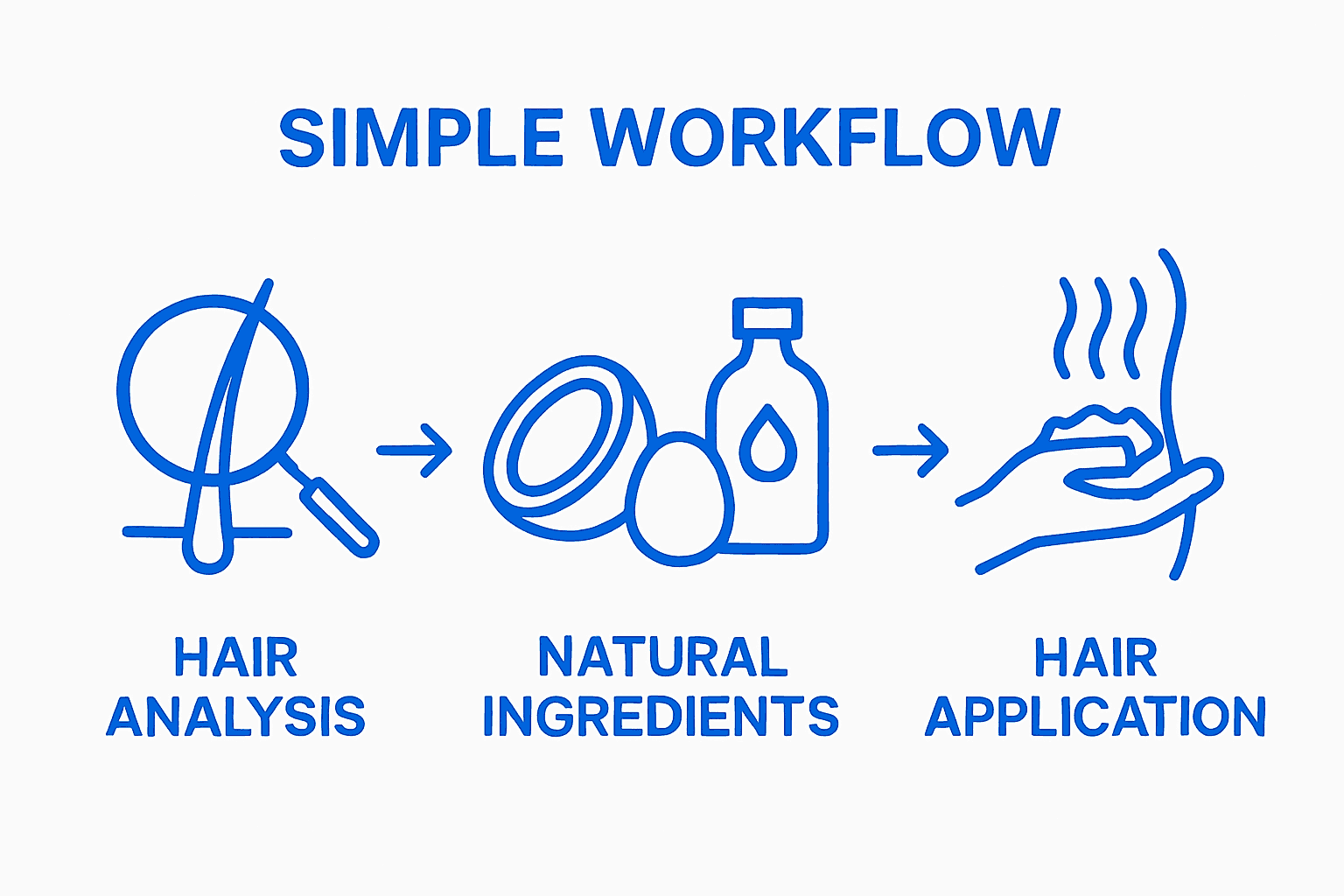 SIMPLE WORKFLOW

HAIR ANALYSIS

NATURAL INGREDIENTS

HAIR APPLICATION