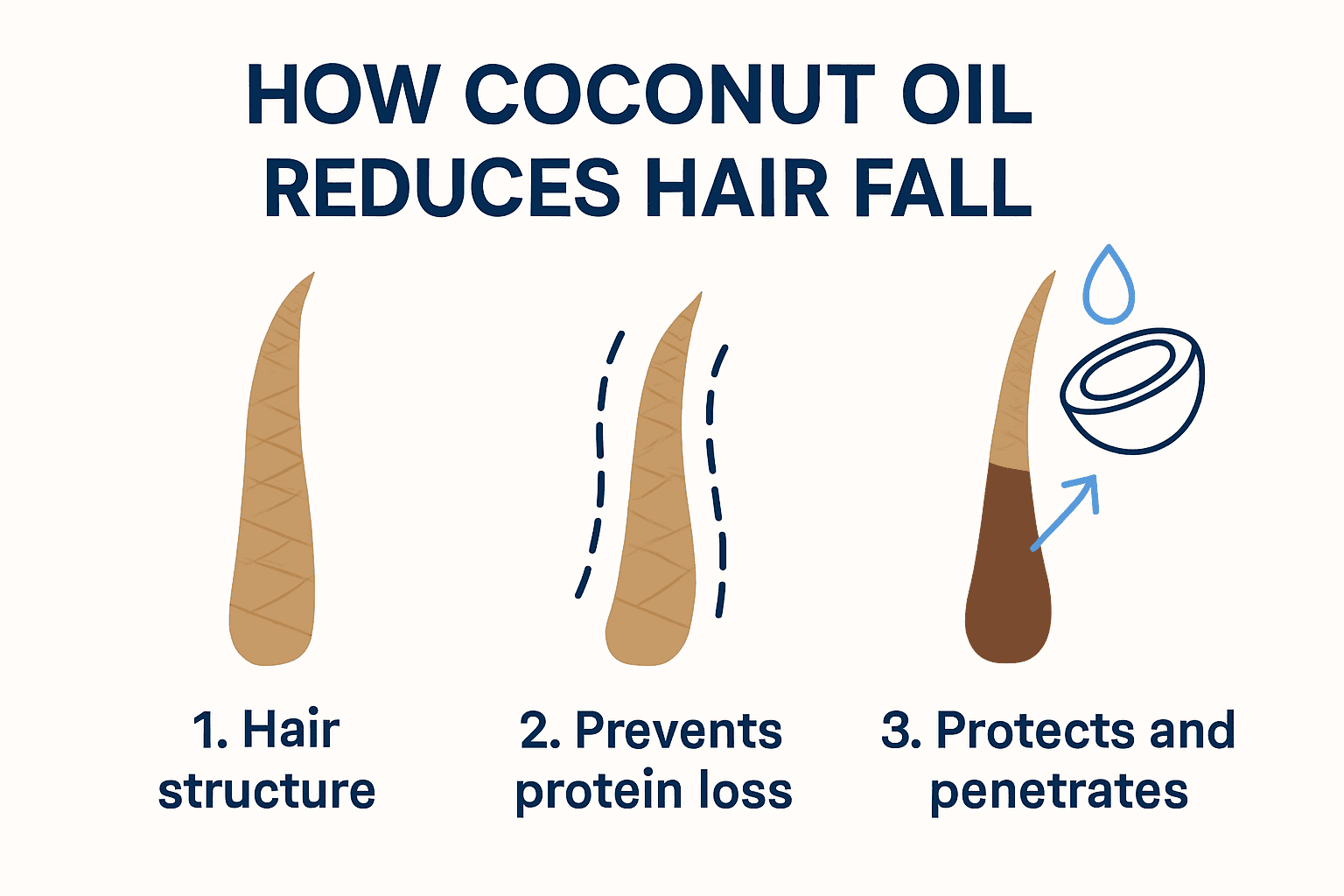 HOW COCONUT OIL REDUCES HAIR FALL

1. Hair structure

2. Prevents protein loss

3. Protects and penetrates