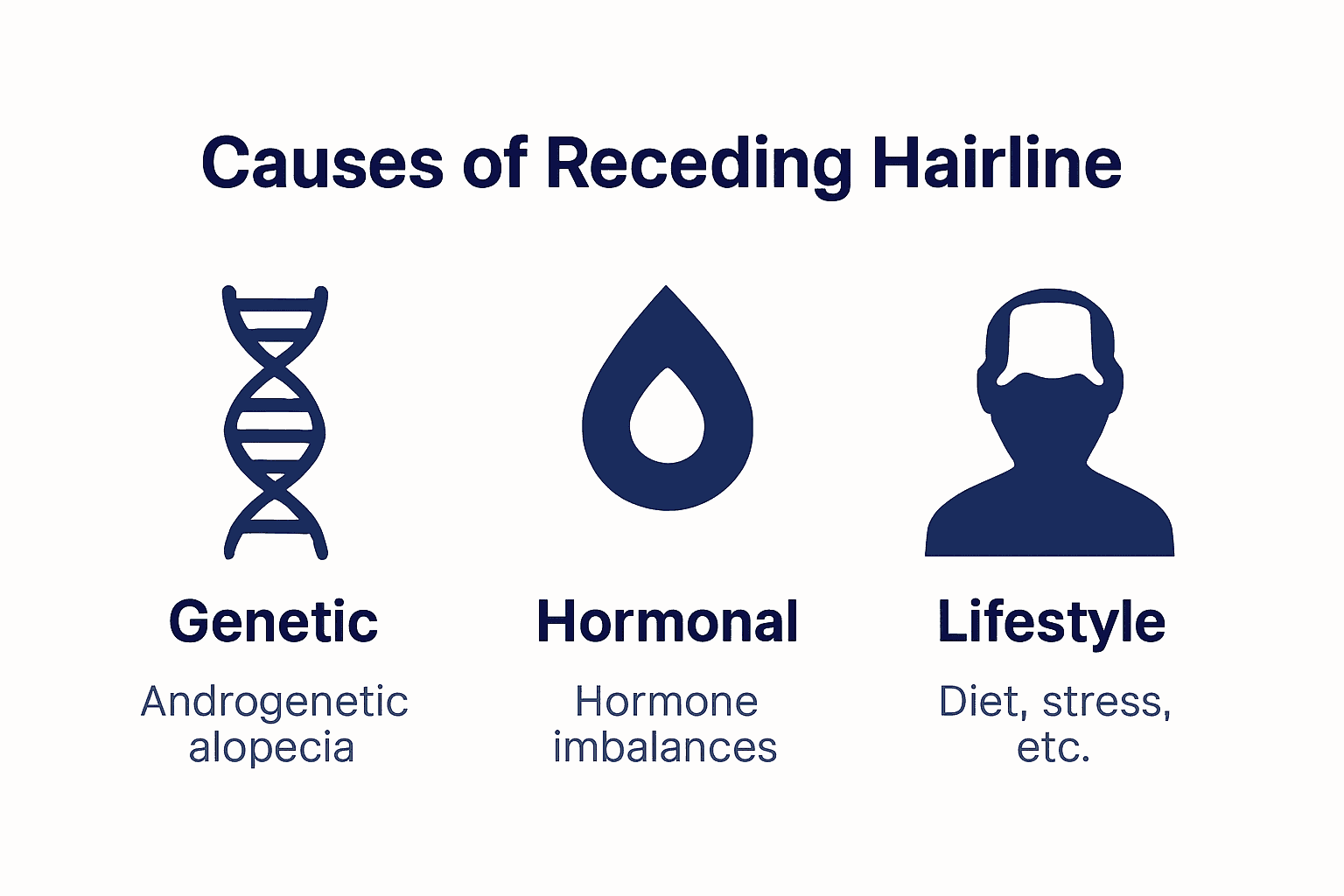 Causes of Receding Hairline

Genetic

Androgenetic alopecia

Hormonal

Hormone imbalances

Lifestyle

Diet, stress, etc.